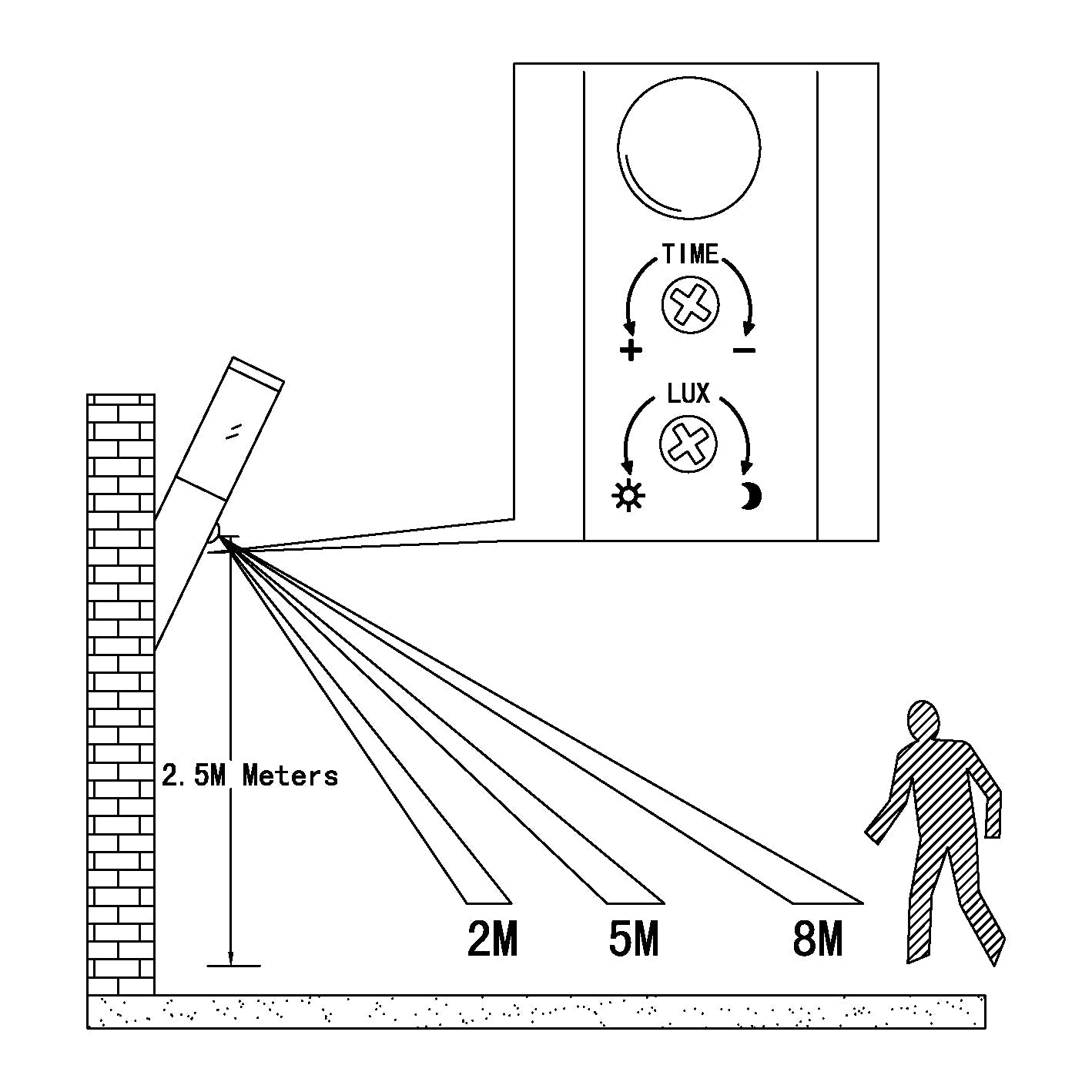 TIME

+ −

LUX

2.5M Meters

2M 5M 8M